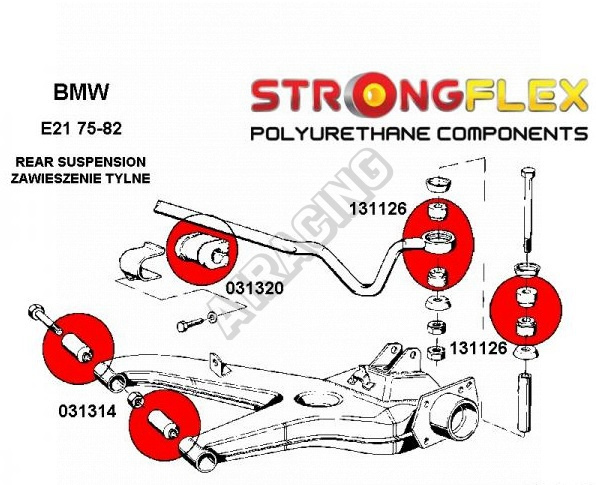 BMW

E21 75-82

REAR SUSPENSION
ZAWIESZENIE TYLNE

STRONGFLEX
POLYURETHANE COMPONENTS

ARACING

131126

031320

131126

031314